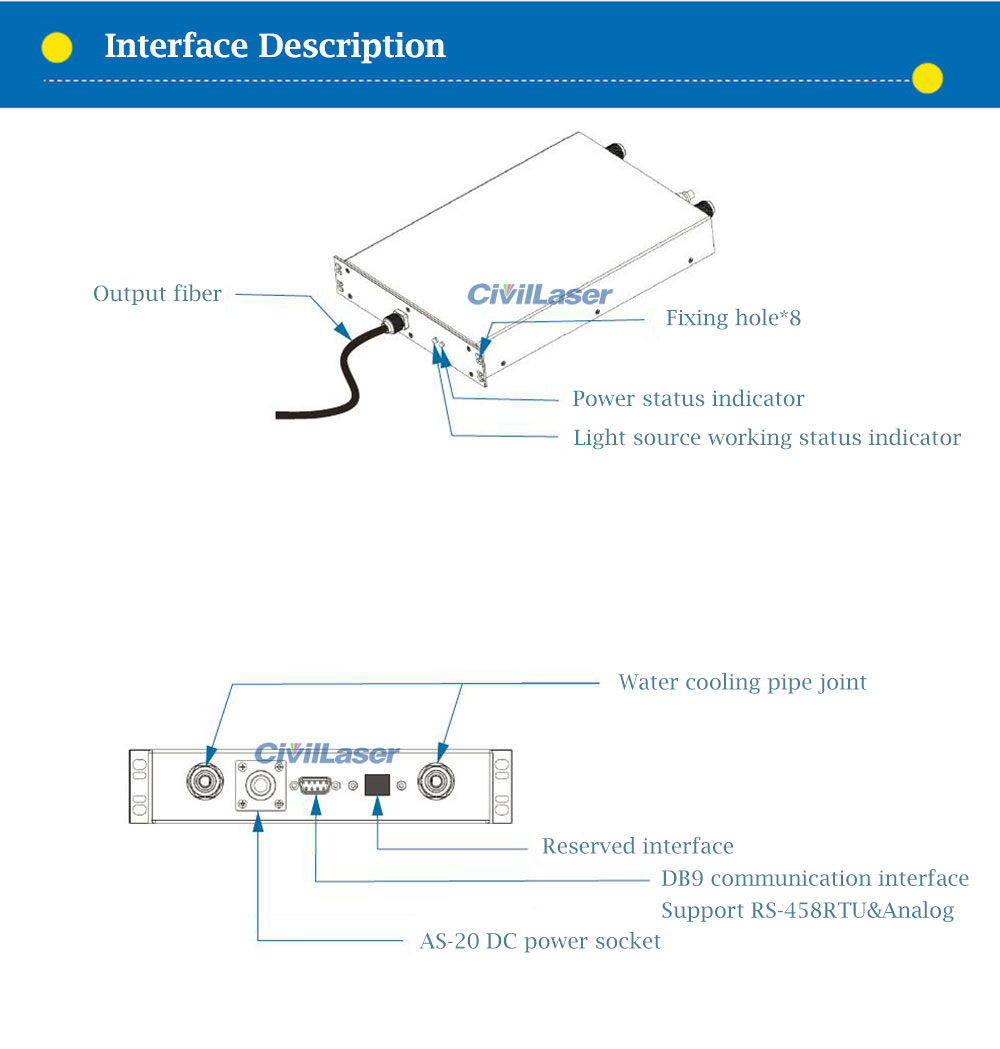 Interface Description

Output fiber

CivilLaser

Fixing hole*8

Power status indicator

Light source working status indicator

Water cooling pipe joint

CivilLaser

Reserved interface

DB9 communication interface
Support RS-458RTU&Analog

AS-20 DC power socket